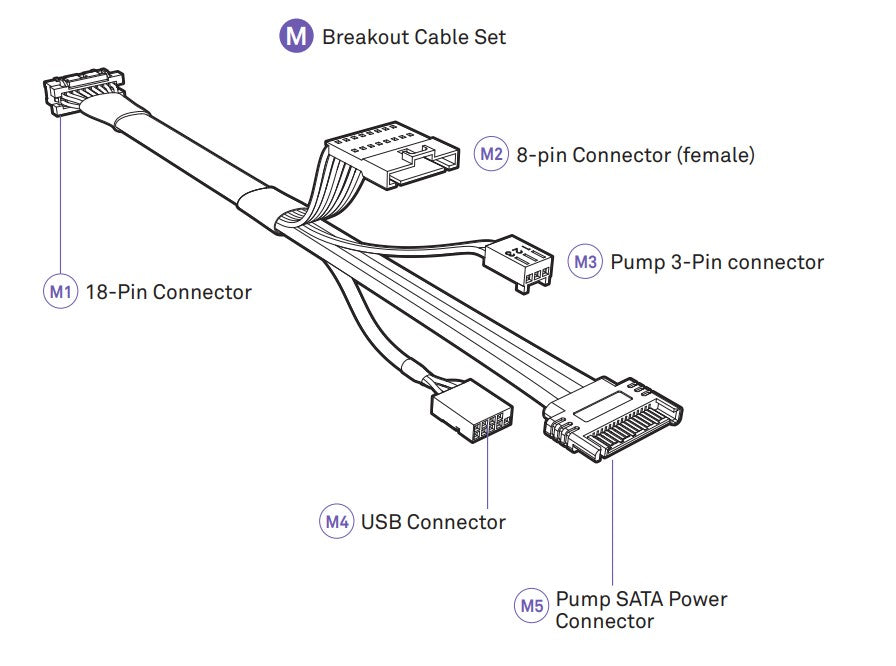 M Breakout Cable Set

M2 8-pin Connector (female)

M3 Pump 3-Pin connector

M1 18-Pin Connector

M4 USB Connector

M5 Pump SATA Power Connector